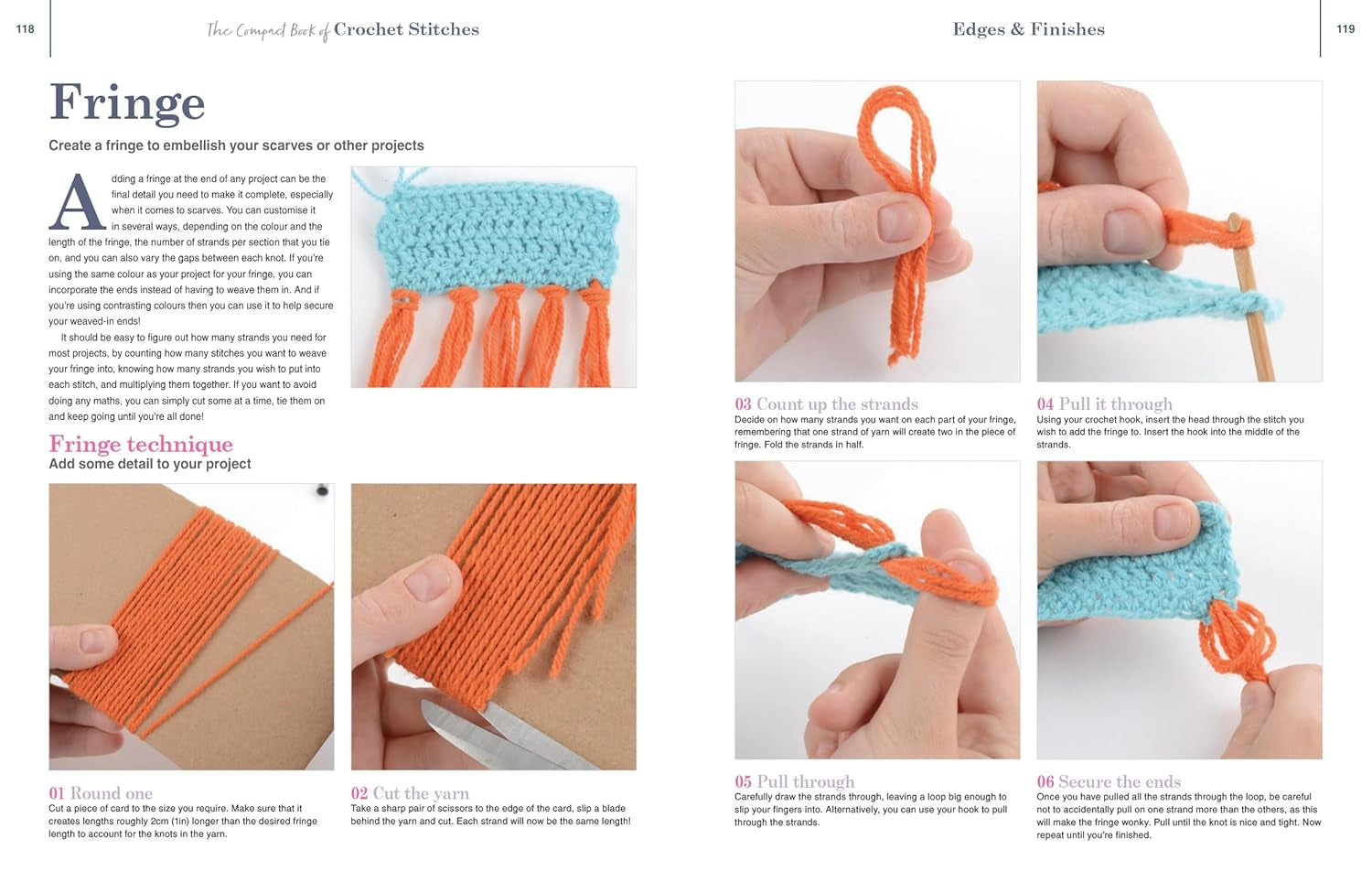 118

The Compact Book of Crochet Stitches

Fringe

Create a fringe to embellish your scarves or other projects

Adding a fringe at the end of any project can be the final detail you need to make it complete, especially when it comes to scarves. You can customise it in several ways, depending on the colour and the length of the fringe, the number of strands per section that you tie on, and you can also vary the gaps between each knot. If you're using the same colour as your project for your fringe, you can incorporate the ends instead of having to weave them in. And if you're using contrasting colours then you can use it to help secure your weaved-in ends!

It should be easy to figure out how many strands you need for most projects, by counting how many stitches you want to weave your fringe into, knowing how many strands you wish to put into each stitch, and multiplying them together. If you want to avoid doing any maths, you can simply cut some at a time, tie them on and keep going until you're all done!

Fringe technique
Add some detail to your project

01 Round one
Cut a piece of card to the size you require. Make sure that it creates lengths roughly 2cm (1in) longer than the desired fringe length to account for the knots in the yarn.

02 Cut the yarn
Take a sharp pair of scissors to the edge of the card, slip a blade behind the yarn and cut. Each strand will now be the same length!

Edges & Finishes

119

03 Count up the strands
Decide on how many strands you want on each part of your fringe, remembering that one strand of yarn will create two in the piece of fringe. Fold the strands in half.

04 Pull it through
Using your crochet hook, insert the head through the stitch you wish to add the fringe to. Insert the hook into the middle of the strands.

05 Pull through
Carefully draw the strands through, leaving a loop big enough to slip your fingers into. Alternatively, you can use your hook to pull through the strands.

06 Secure the ends
Once you have pulled all the strands through the loop, be careful not to accidentally pull on one strand more than the others, as this will make the fringe wonky. Pull until the knot is nice and tight. Now repeat until you're finished.